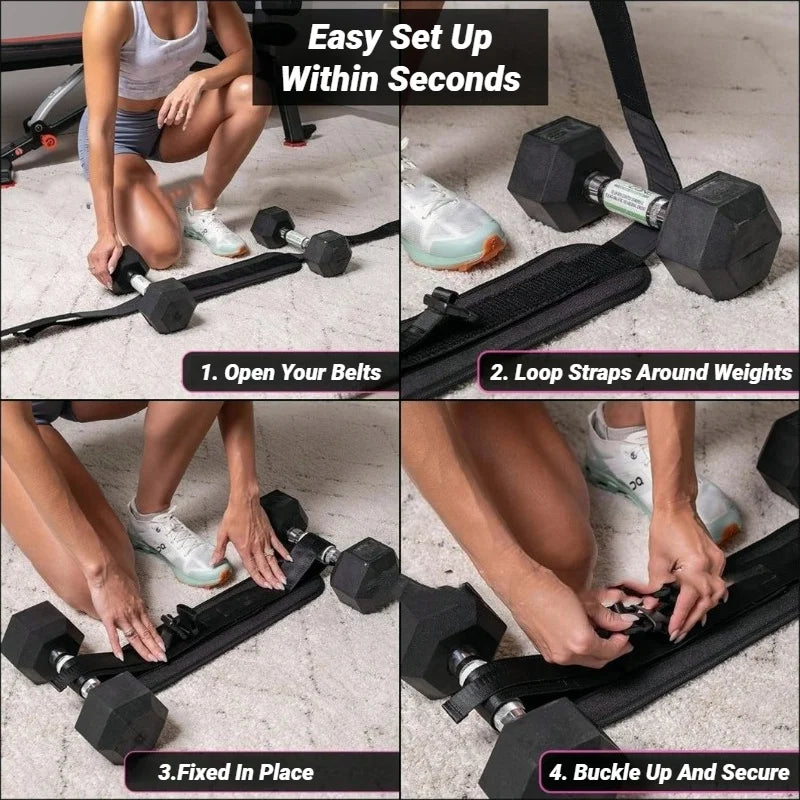 Easy Set Up Within Seconds

1. Open Your Belts

2. Loop Straps Around Weights

3.Fixed In Place

4. Buckle Up And Secure